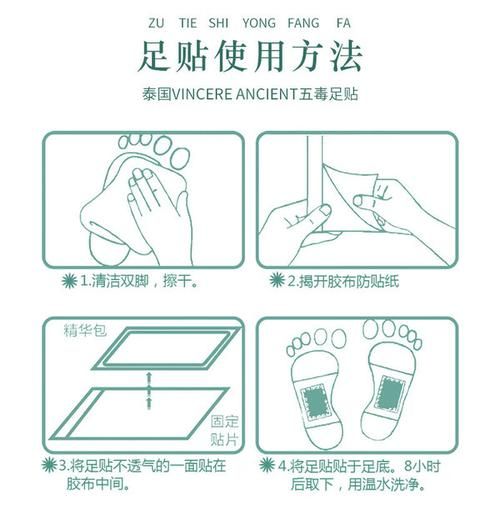 ZU TIE SHI YONG FANG FA

足贴使用方法

泰国VINCERE ANCIENT五毒足贴

1.清洁双脚，擦干。

2.揭开胶布防贴纸

精华包

固定贴片

3.将足贴不透气的一面贴在胶布中间。

4.将足贴贴于足底。8小时后取下，用温水洗净。